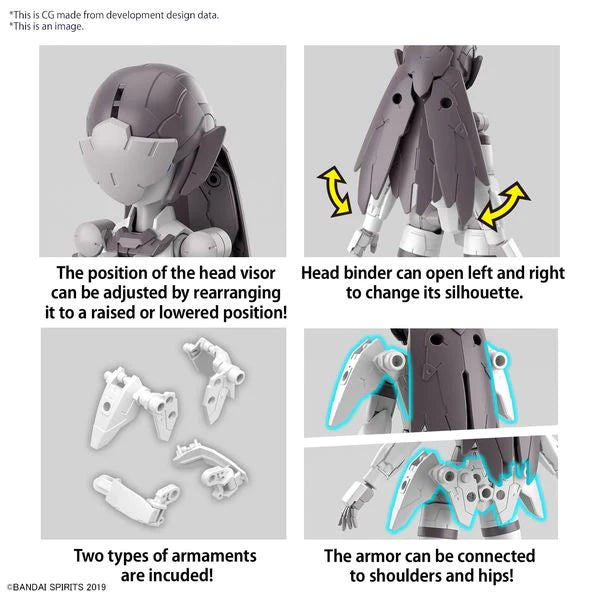 *This is CG made from development design data.
*This is an image.

The position of the head visor can be adjusted by rearranging it to a raised or lowered position!

Head binder can open left and right to change its silhouette.

Two types of armaments are incuded!

The armor can be connected to shoulders and hips!

©BANDAI SPIRITS 2019